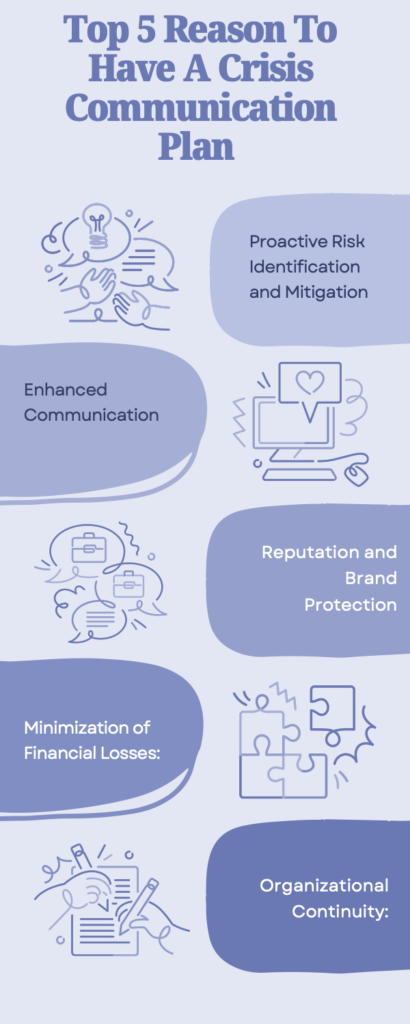 Top 5 Reason To Have A Crisis Communication Plan

Proactive Risk Identification and Mitigation

Enhanced Communication

Reputation and Brand Protection

Minimization of Financial Losses:

Organizational Continuity: